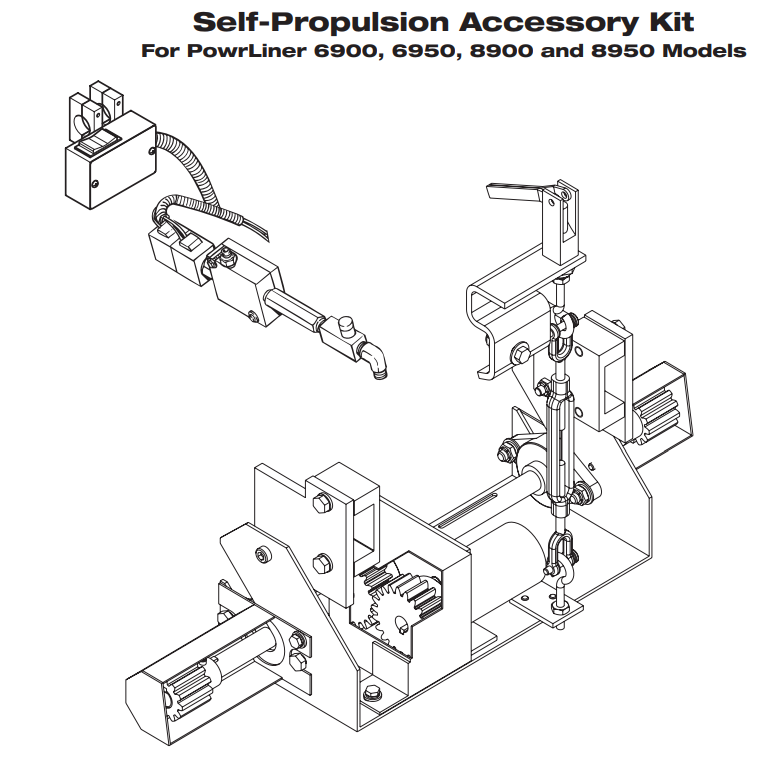 Self-Propulsion Accessory Kit
For PowrLiner 6900, 6950, 8900 and 8950 Models